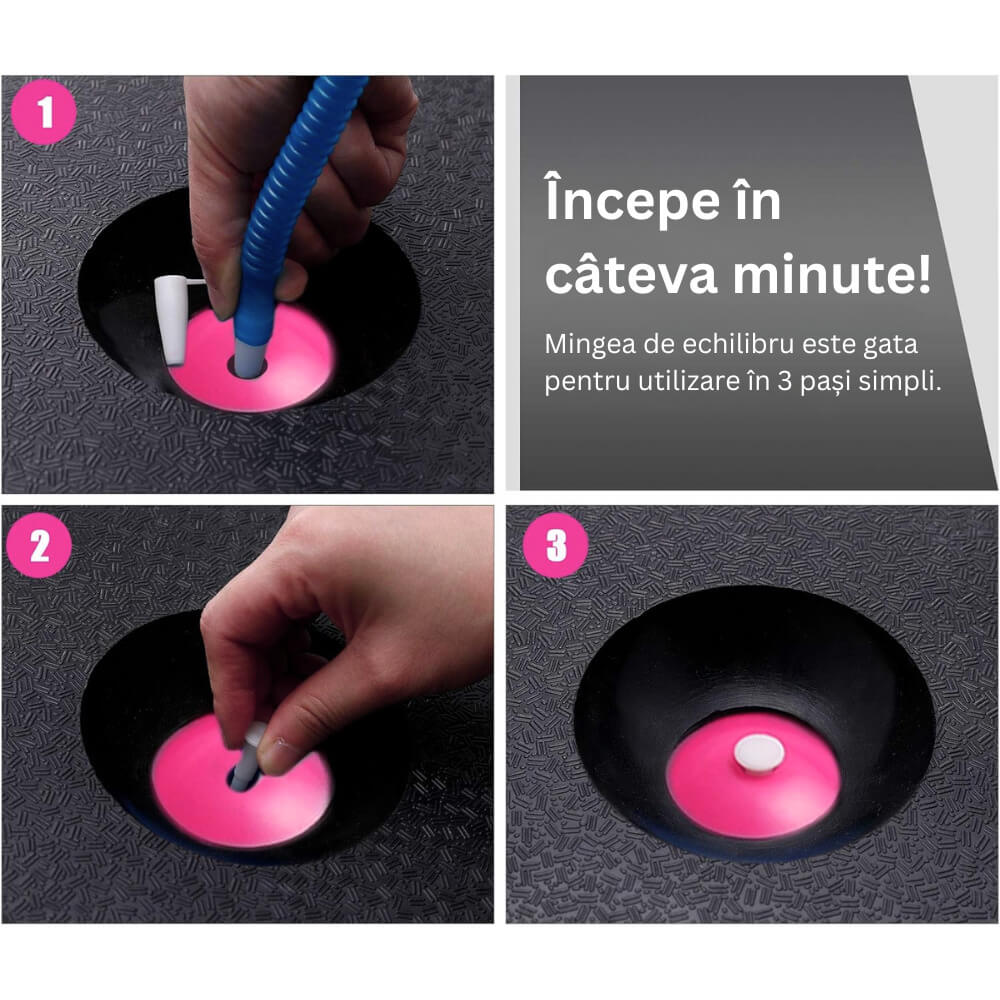 1

Începe în câteva minute!

Mingea de echilibru este gata pentru utilizare în 3 pași simpli.

2

3